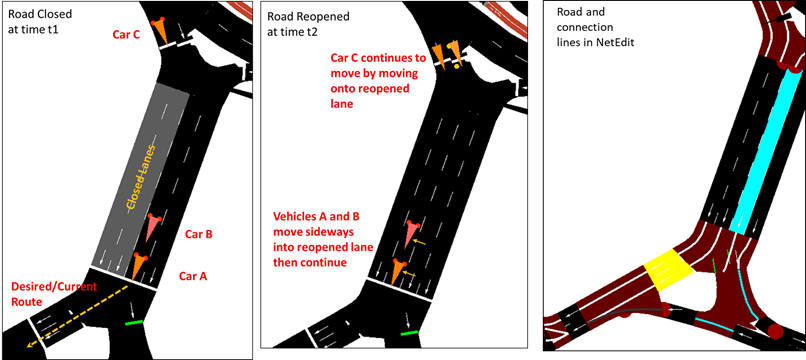 Road Closed at time t1

Car C

Closed Lanes

Car B

Car A

Desired/Current Route

Road Reopened at time t2

Car C continues to move by moving onto reopened lane

Vehicles A and B move sideways into reopened lane then continue

Road and connection lines in NetEdit